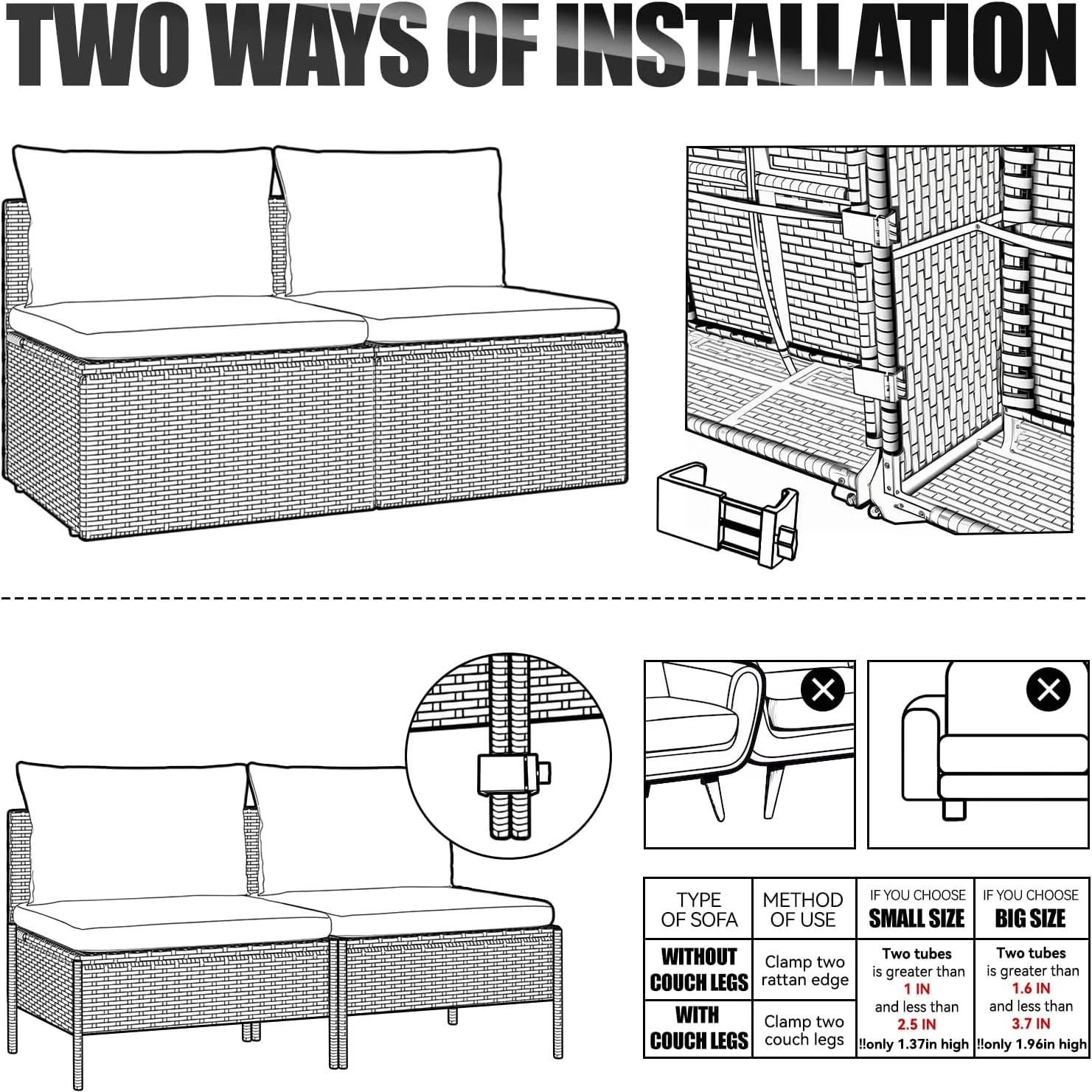 TWO WAYS OF INSTALLATION

| TYPE OF SOFA | METHOD OF USE | IF YOU CHOOSE SMALL SIZE | IF YOU CHOOSE BIG SIZE |
|---|---|---|---|
| WITHOUT COUCH LEGS | Clamp two rattan edge | Two tubes is greater than 1 IN and less than 2.5 IN !!only 1.37in high | Two tubes is greater than 1.6 IN and less than 3.7 IN !!only 1.96in high |
| WITH COUCH LEGS | Clamp two couch legs | | |