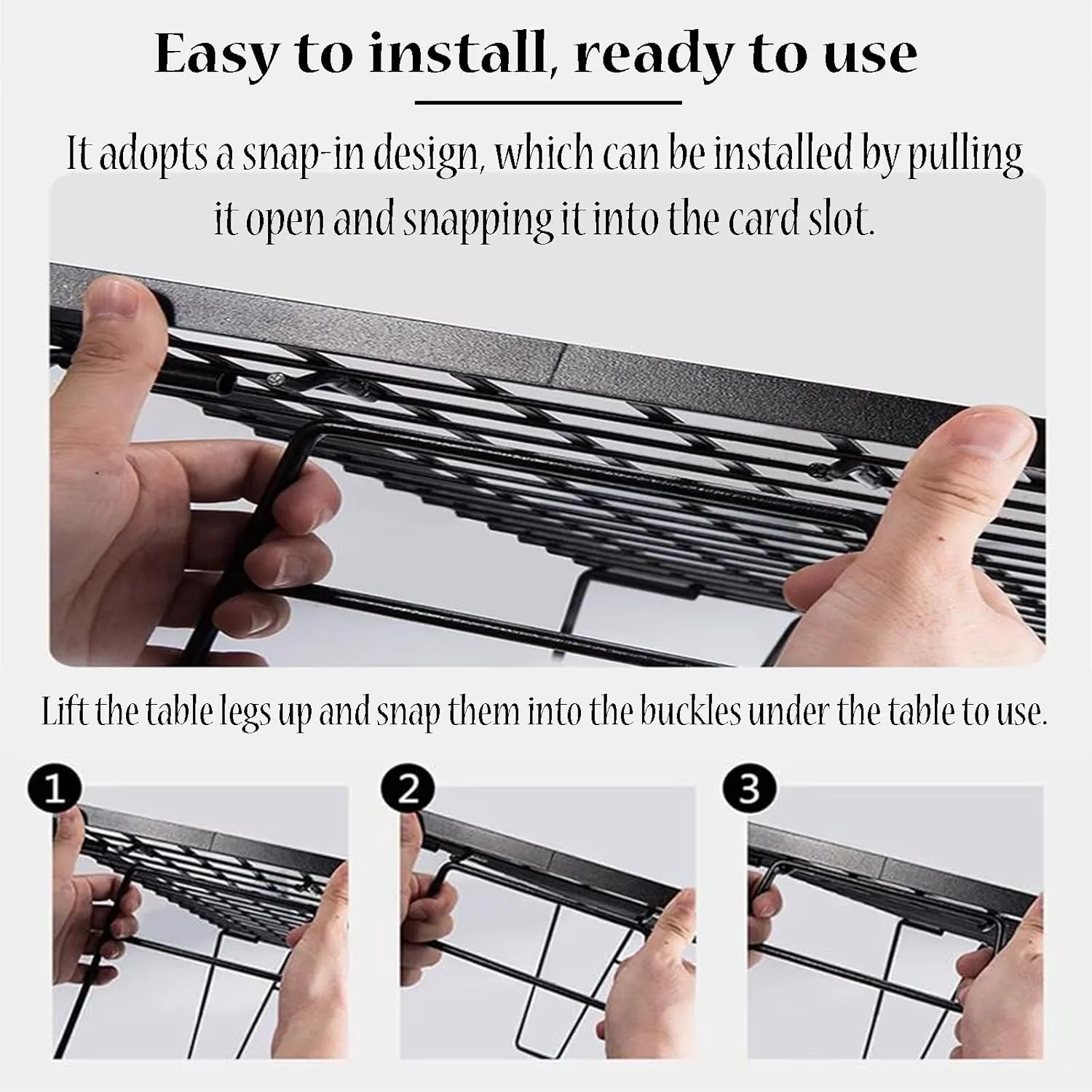 Easy to install, ready to use

It adopts a snap-in design, which can be installed by pulling it open and snapping it into the card slot.

Lift the table legs up and snap them into the buckles under the table to use.

1

2

3