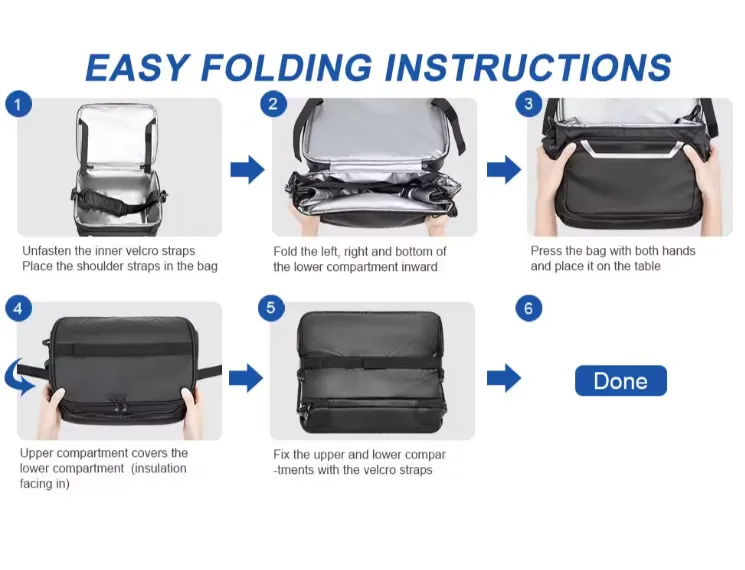 EASY FOLDING INSTRUCTIONS

1

Unfasten the inner velcro straps
Place the shoulder straps in the bag

2

Fold the left, right and bottom of the lower compartment inward

3

Press the bag with both hands and place it on the table

4

Upper compartment covers the lower compartment (insulation facing in)

5

Fix the upper and lower compar -tments with the velcro straps

6

Done