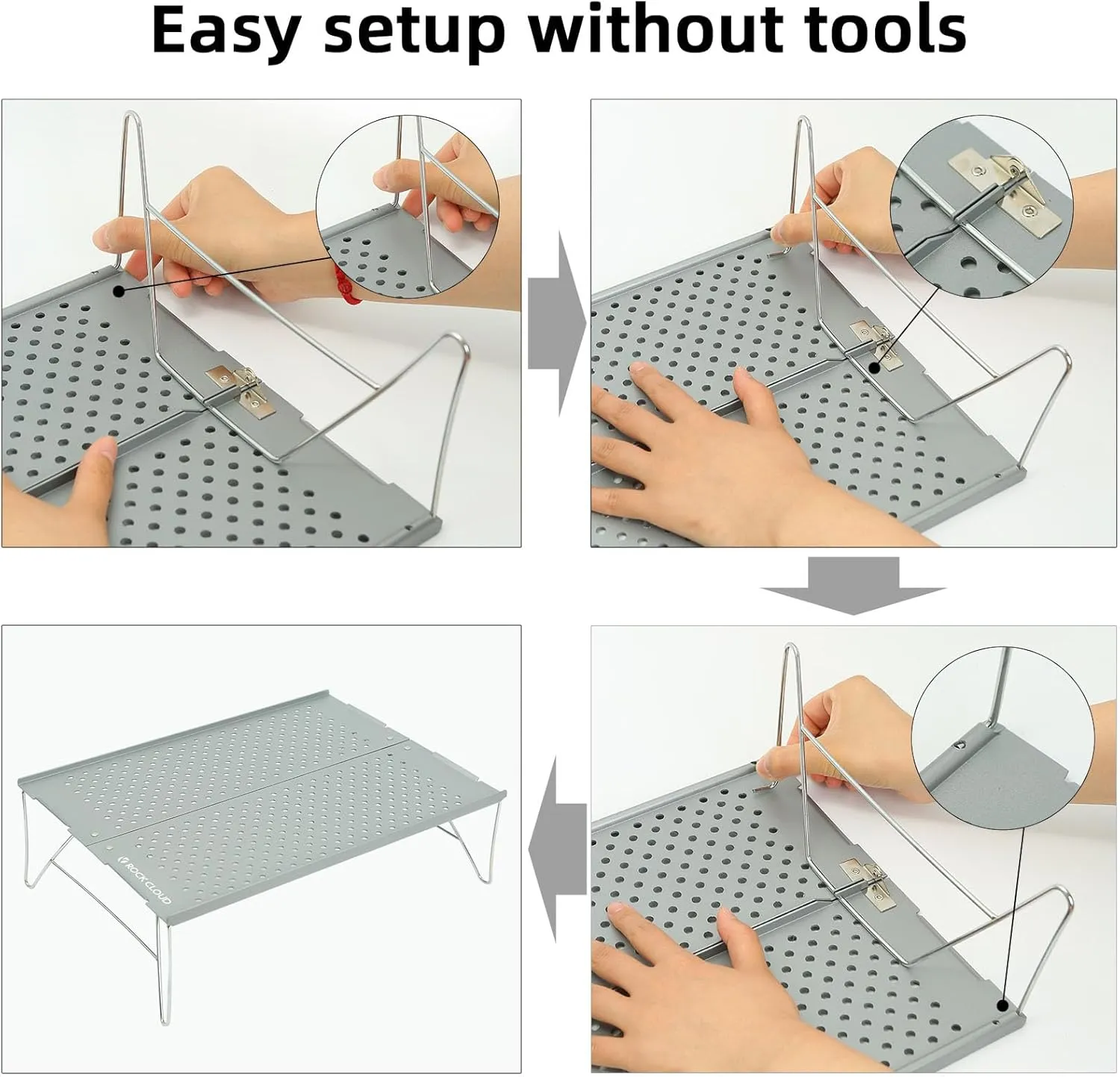 Easy setup without tools

ROCK CLOUD