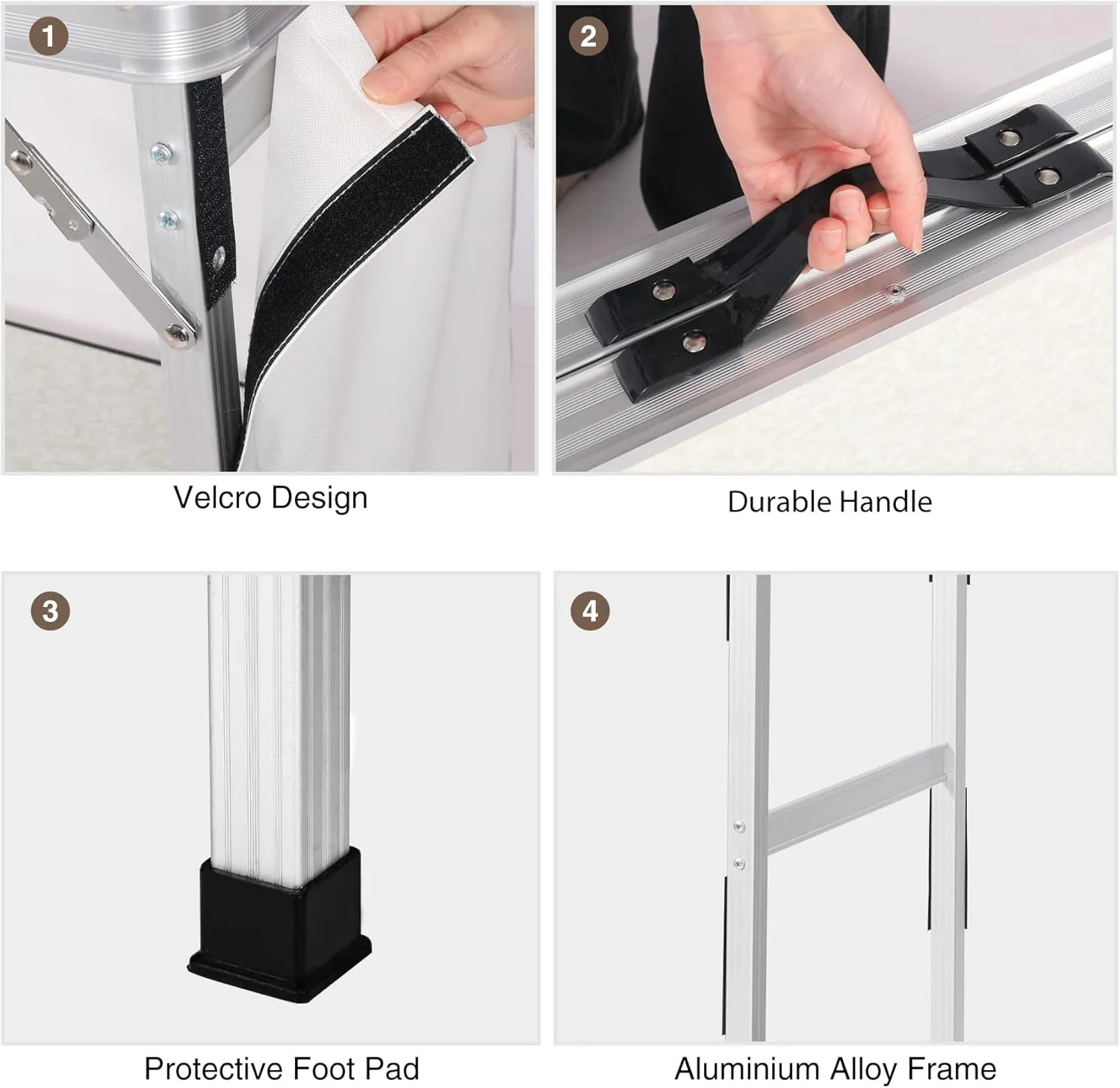 1

Velcro Design

2

Durable Handle

3

Protective Foot Pad

4

Aluminium Alloy Frame