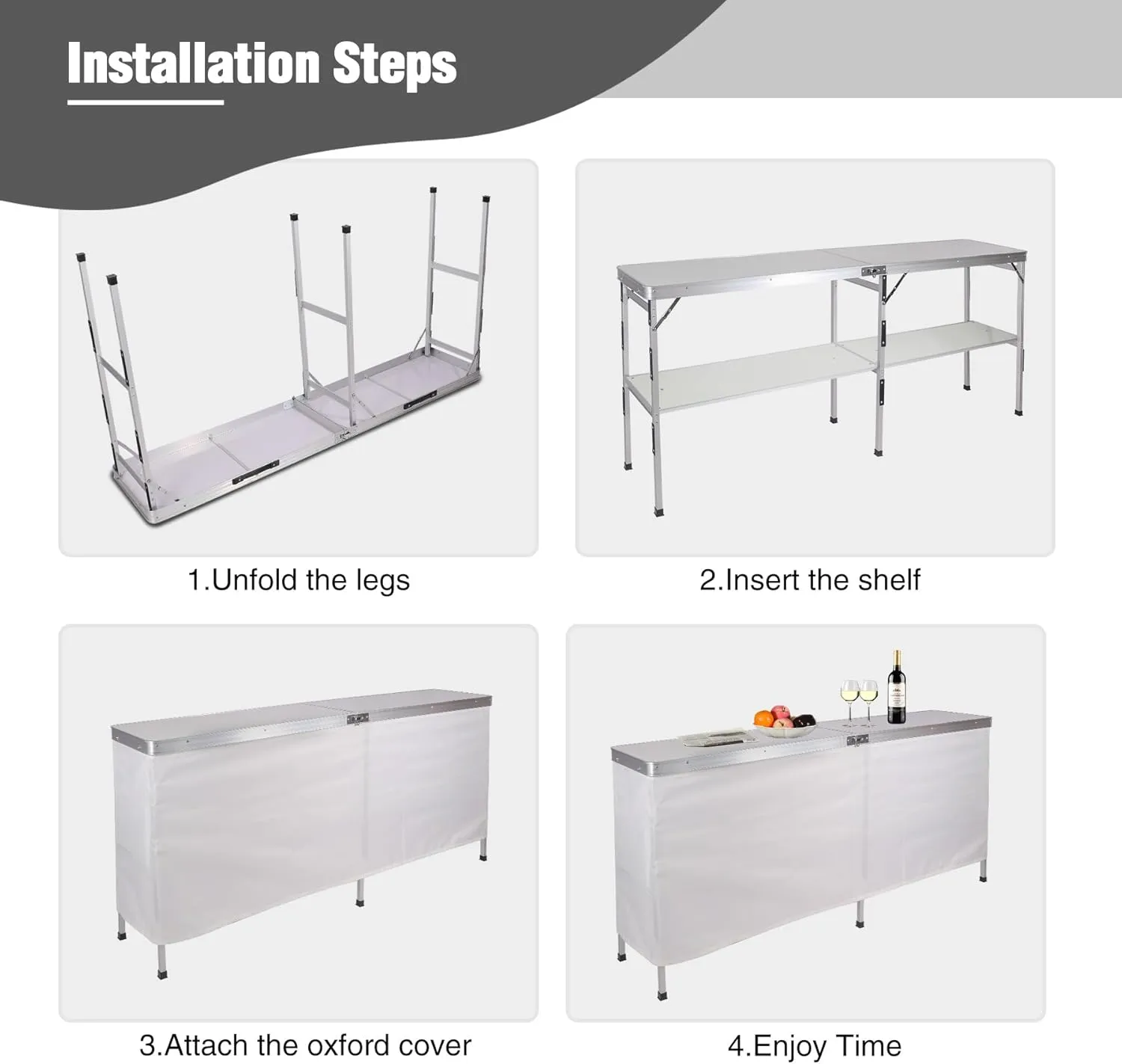 Installation Steps

1.Unfold the legs

2.Insert the shelf

3.Attach the oxford cover

4.Enjoy Time