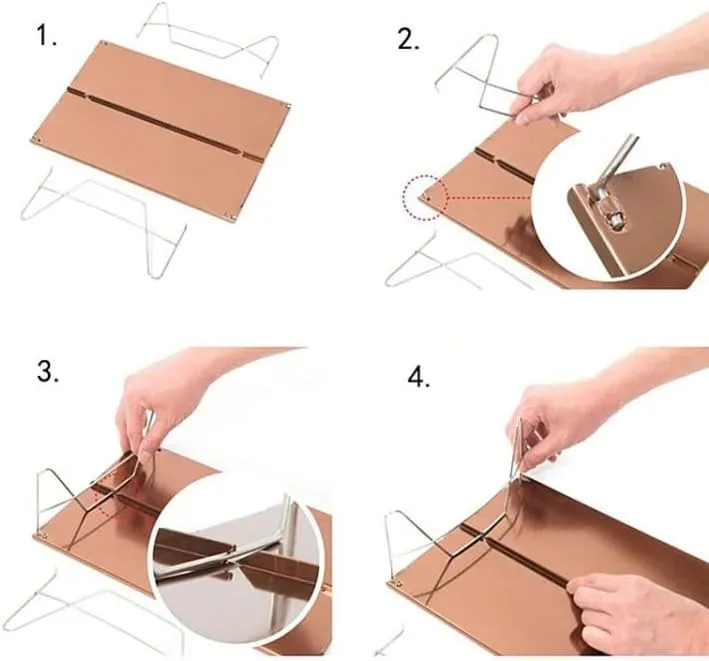 1.

2.

3.

4.