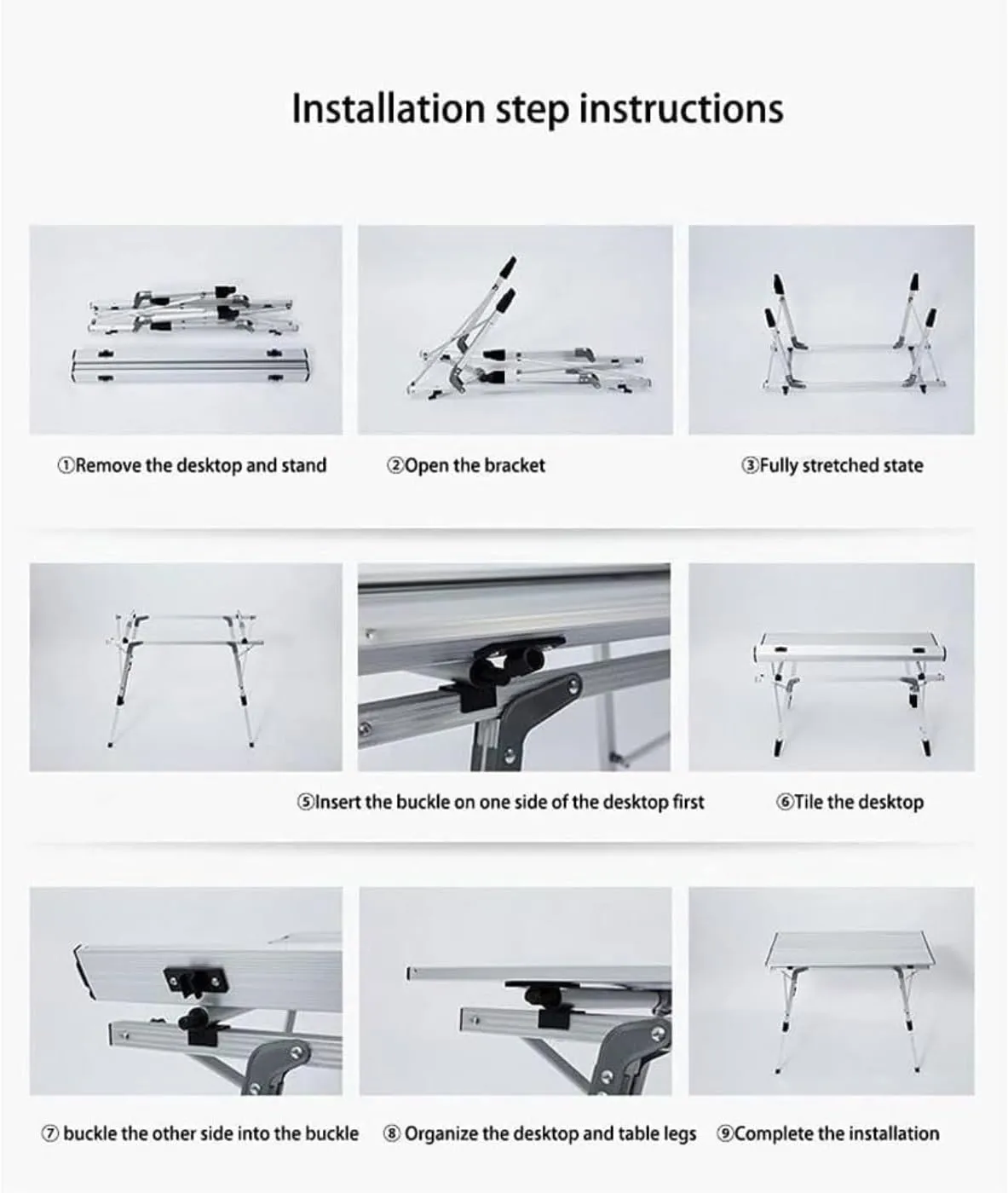 Installation step instructions

①Remove the desktop and stand

②Open the bracket

③Fully stretched state

⑤Insert the buckle on one side of the desktop first

⑥Tile the desktop

⑦ buckle the other side into the buckle

⑧ Organize the desktop and table legs

⑨Complete the installation