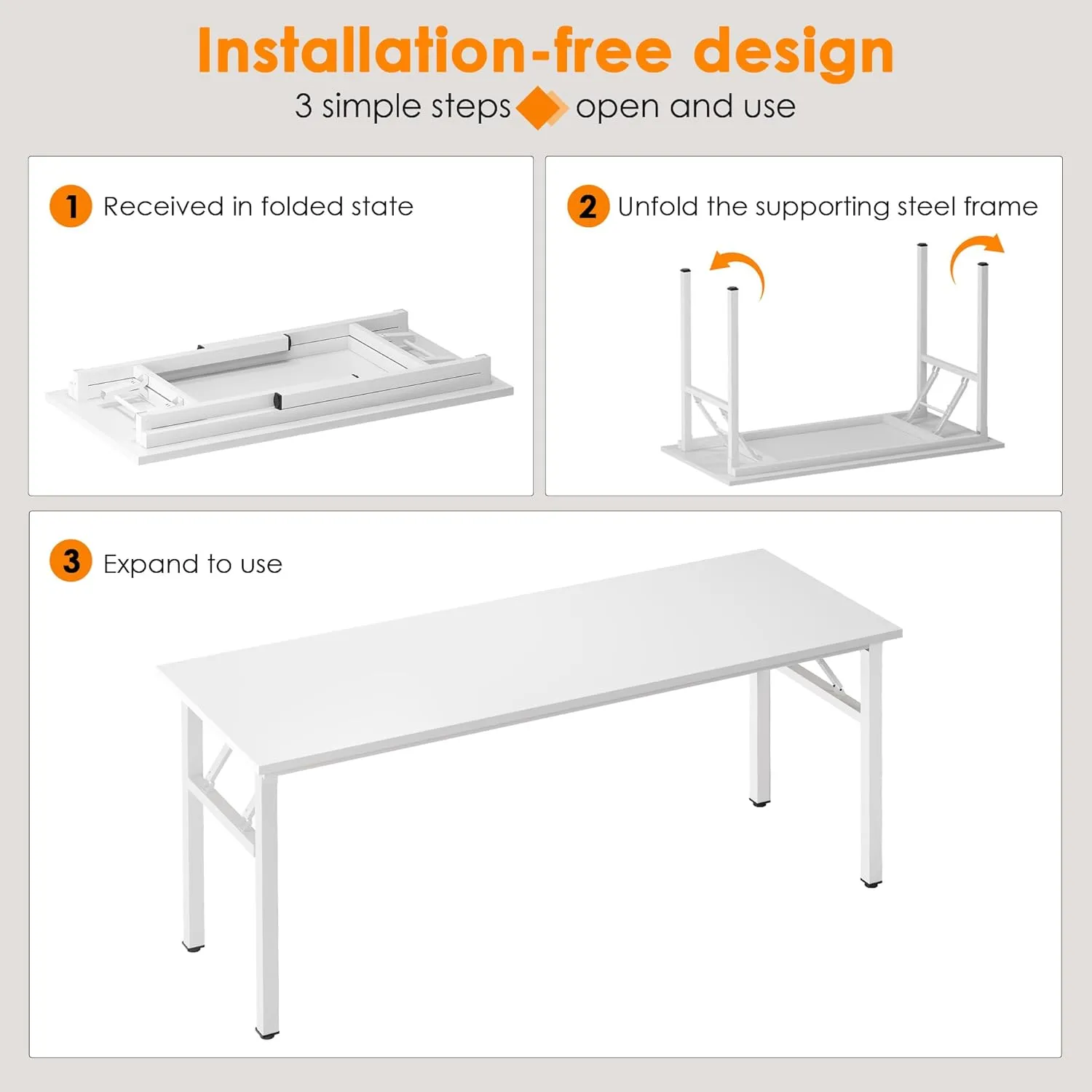 Installation-free design

3 simple steps open and use

1 Received in folded state

2 Unfold the supporting steel frame

3 Expand to use