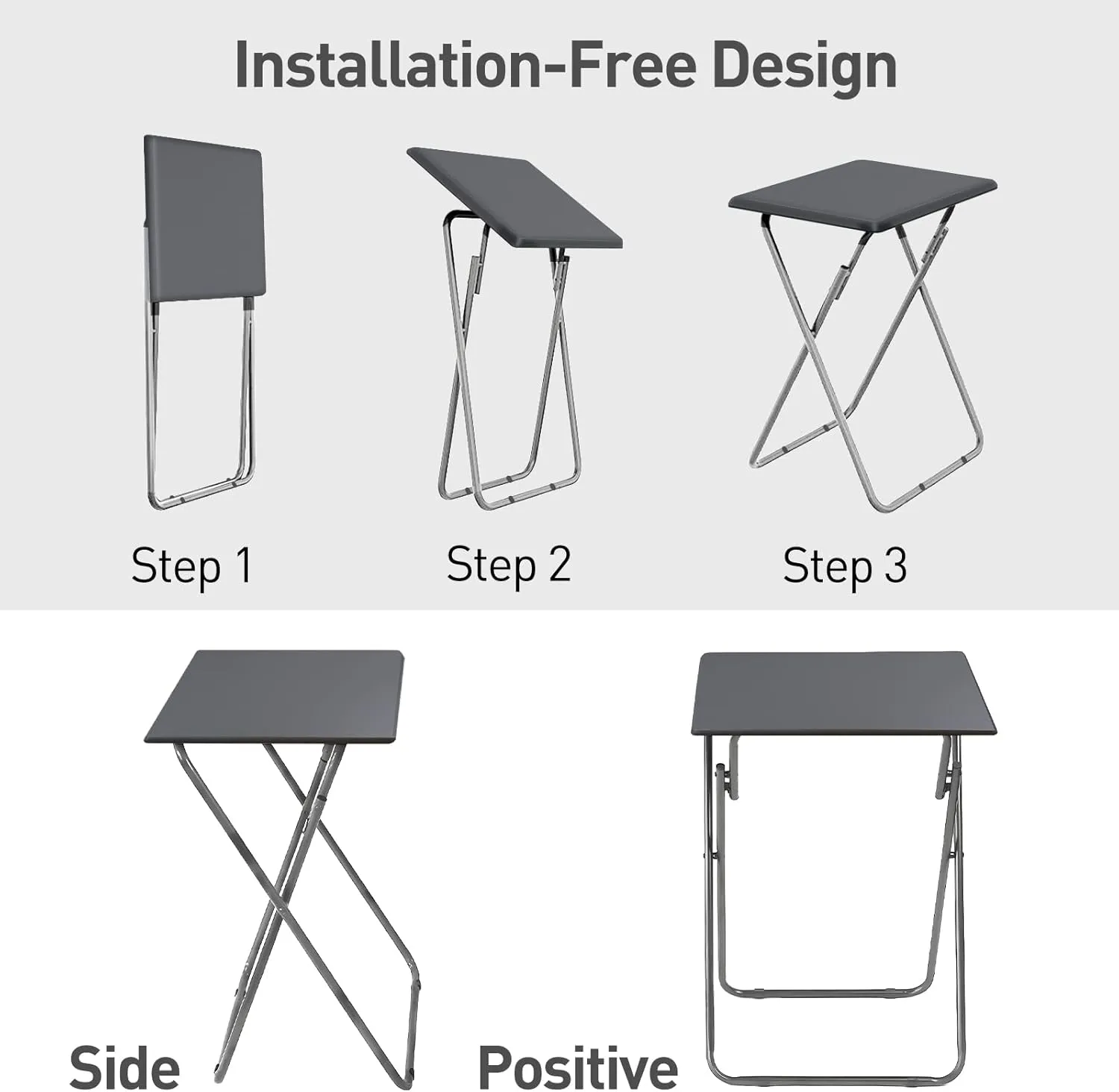 Installation-Free Design

Step 1

Step 2

Step 3

Side

Positive