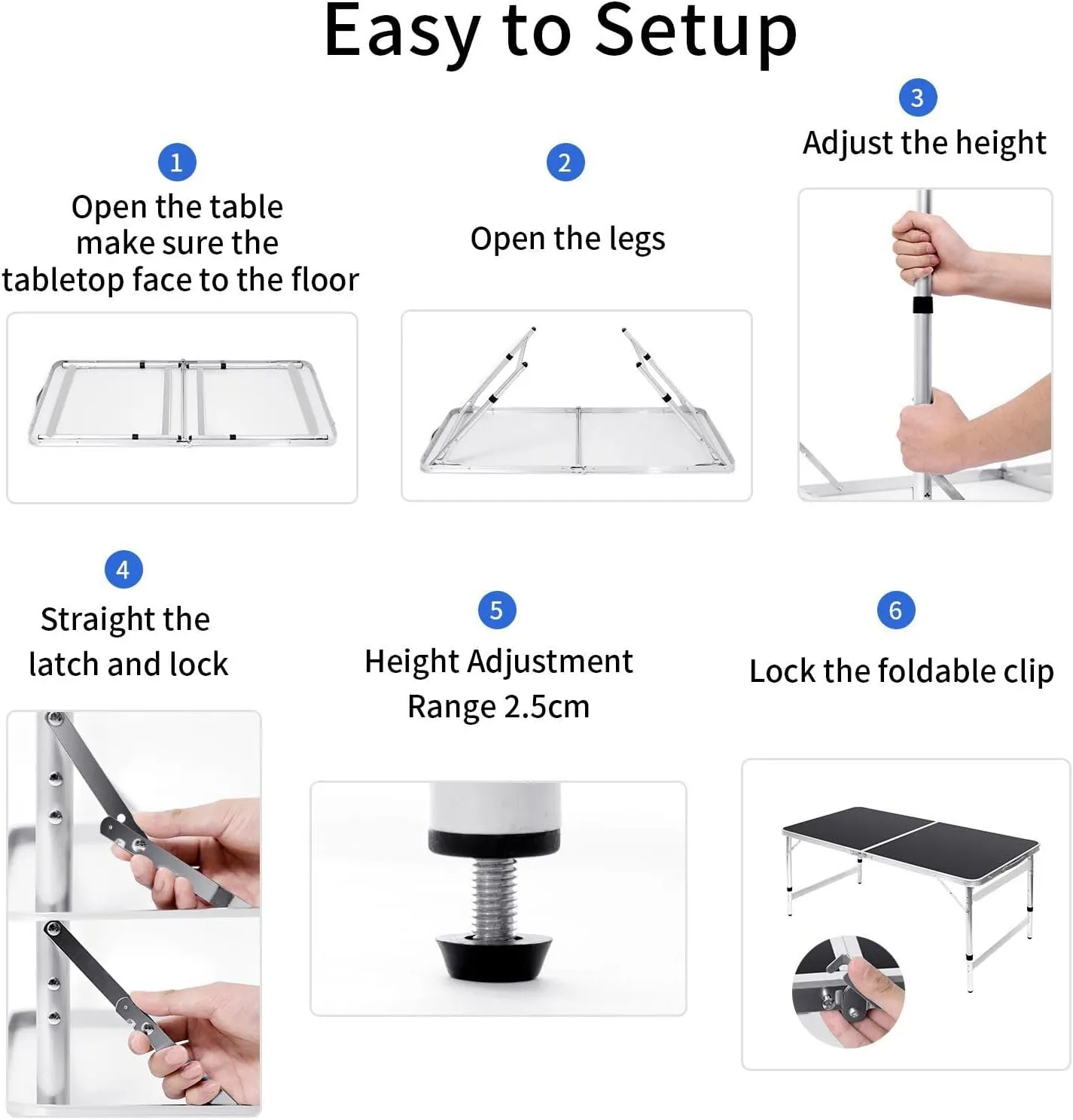 Easy to Setup

1
Open the table make sure the tabletop face to the floor

2
Open the legs

3
Adjust the height

4
Straight the latch and lock

5
Height Adjustment Range 2.5cm

6
Lock the foldable clip