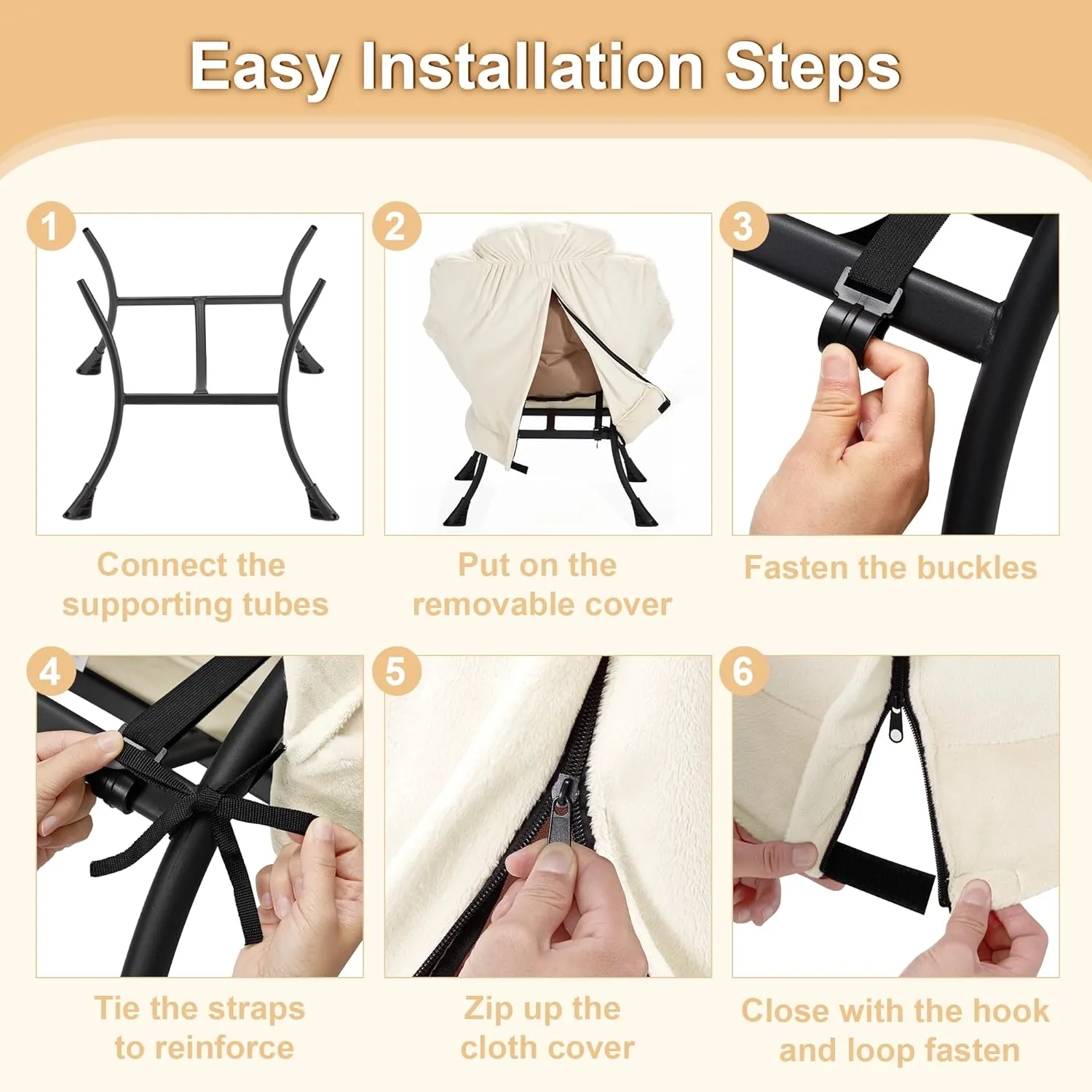 Easy Installation Steps

1

Connect the supporting tubes

2

Put on the removable cover

3

Fasten the buckles

4

Tie the straps to reinforce

5

Zip up the cloth cover

6

Close with the hook and loop fasten