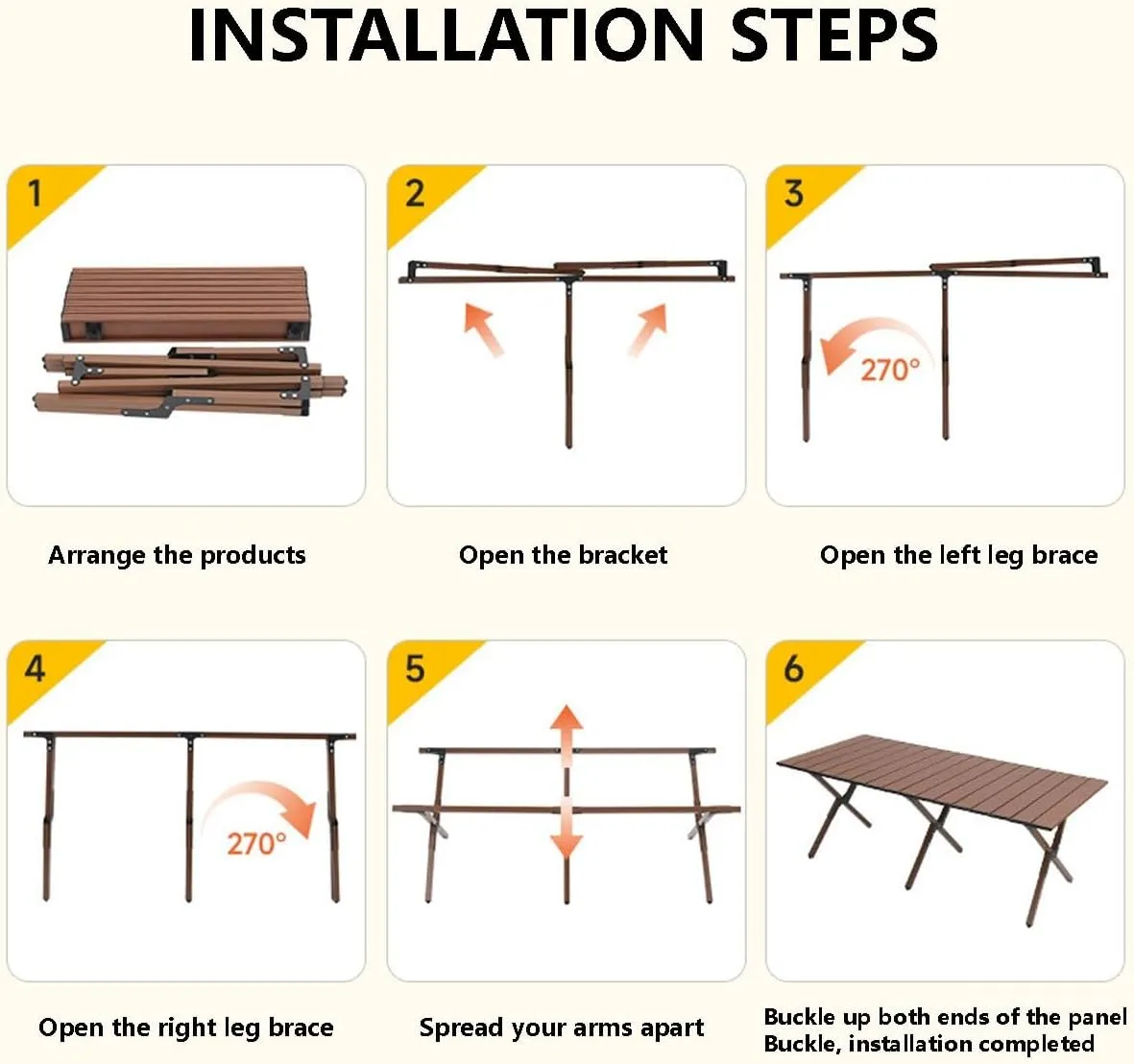 INSTALLATION STEPS

1

Arrange the products

2

Open the bracket

3

270°

Open the left leg brace

4

270°

Open the right leg brace

5

Spread your arms apart

6

Buckle up both ends of the panel Buckle, installation completed