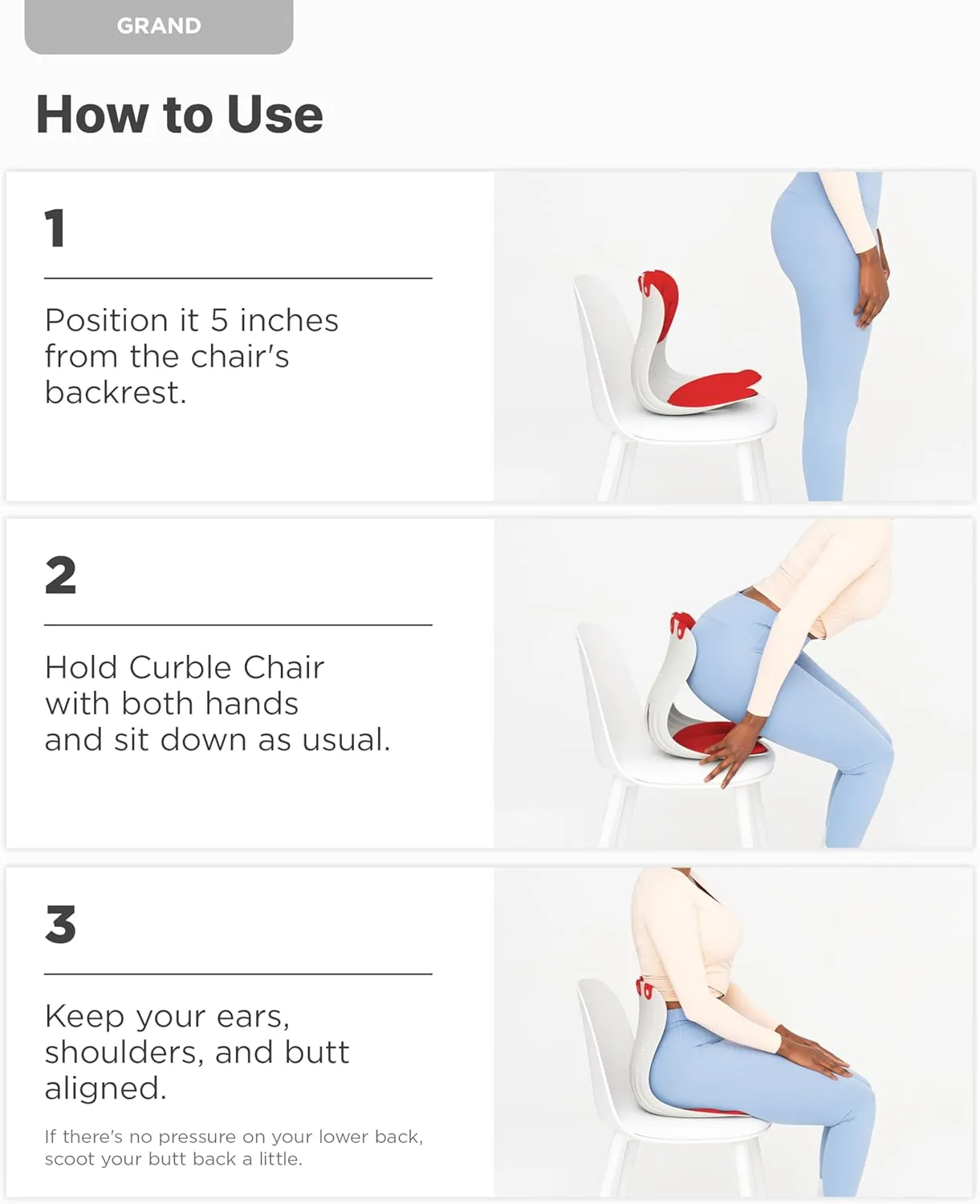 GRAND

How to Use

1

Position it 5 inches from the chair's backrest.

2

Hold Curble Chair with both hands and sit down as usual.

3

Keep your ears, shoulders, and butt aligned.

If there's no pressure on your lower back, scoot your butt back a little.