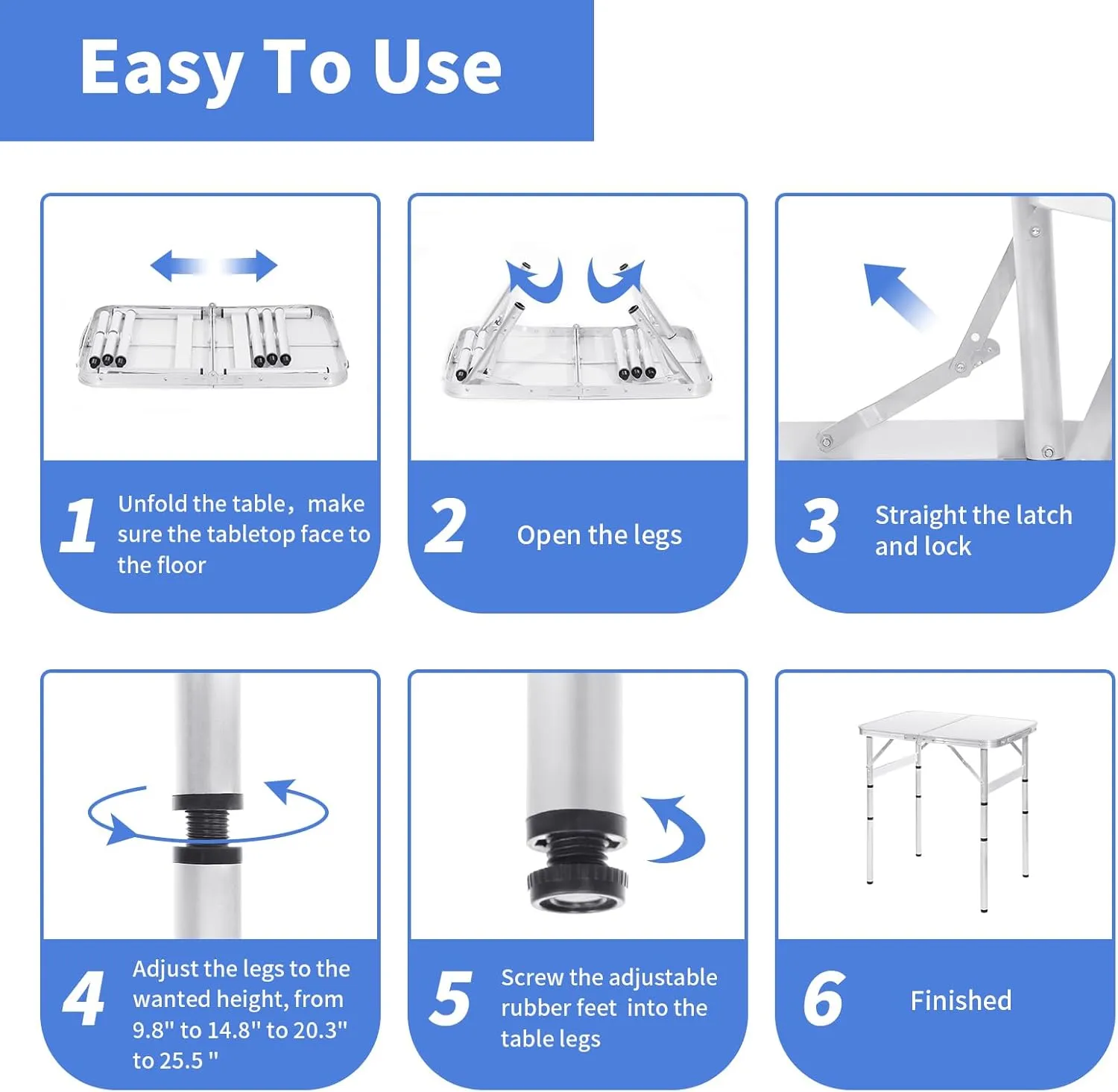 Easy To Use

1 Unfold the table，make sure the tabletop face to the floor

2 Open the legs

3 Straight the latch and lock

4 Adjust the legs to the wanted height, from 9.8" to 14.8" to 20.3" to 25.5 "

5 Screw the adjustable rubber feet into the table legs

6 Finished