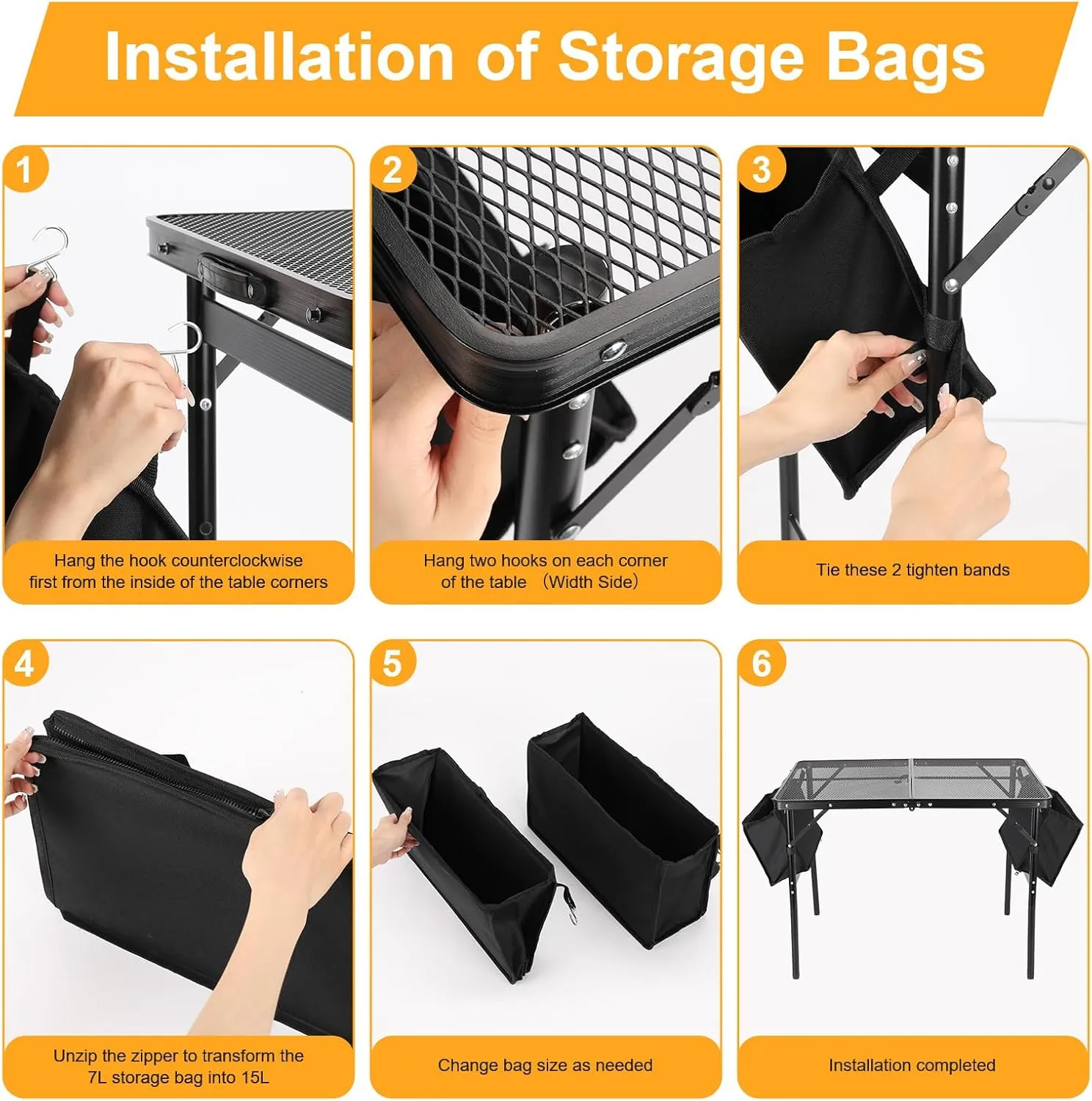 Installation of Storage Bags

1

Hang the hook counterclockwise first from the inside of the table corners

2

Hang two hooks on each corner of the table （Width Side）

3

Tie these 2 tighten bands

4

Unzip the zipper to transform the 7L storage bag into 15L

5

Change bag size as needed

6

Installation completed