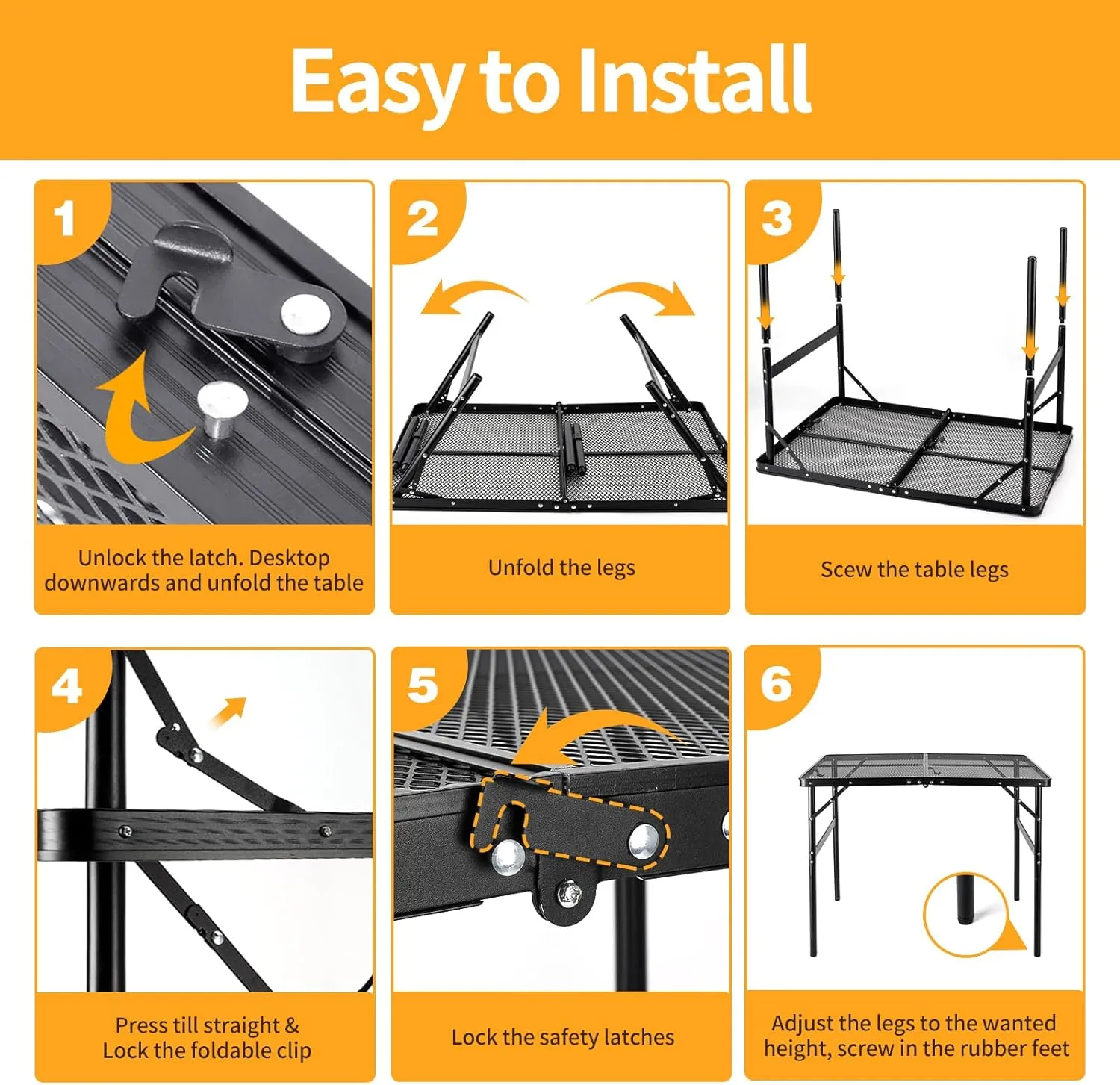 Easy to Install

1

Unlock the latch. Desktop downwards and unfold the table

2

Unfold the legs

3

Scew the table legs

4

Press till straight & Lock the foldable clip

5

Lock the safety latches

6

Adjust the legs to the wanted height, screw in the rubber feet