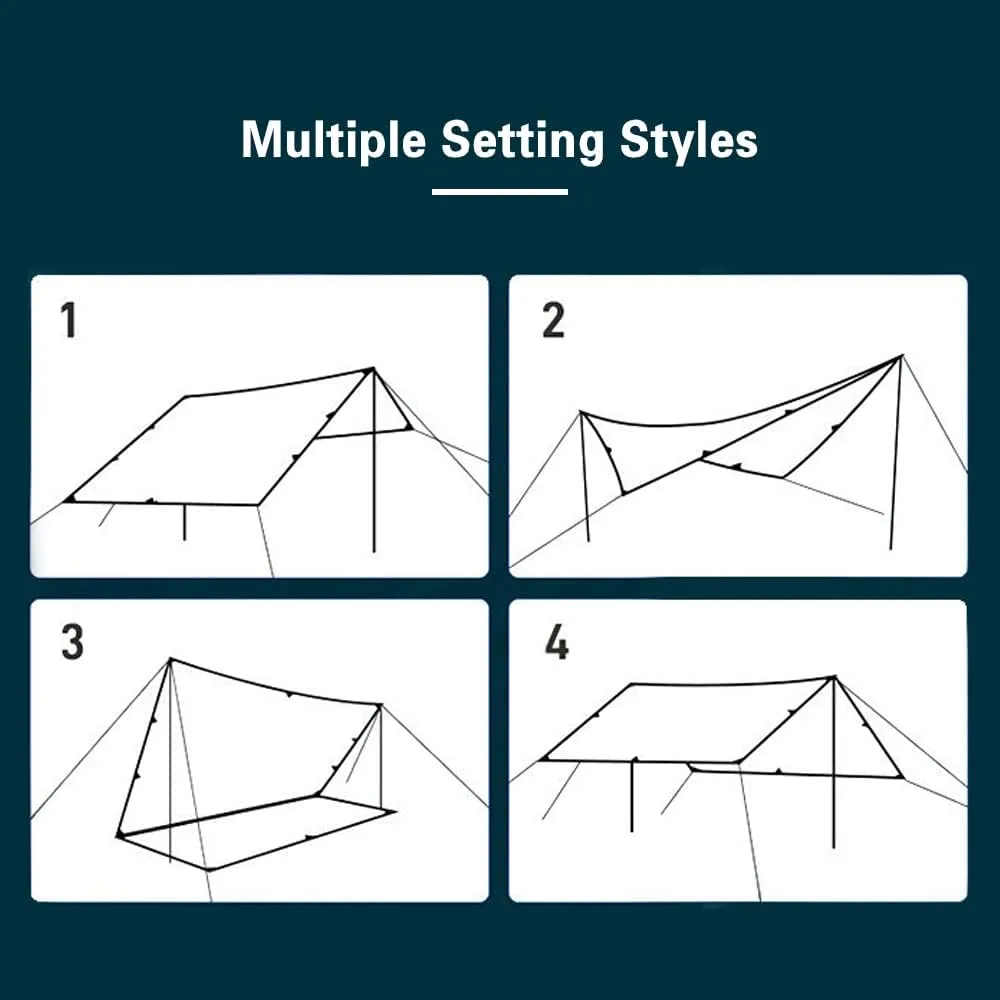 Multiple Setting Styles

1

2

3

4