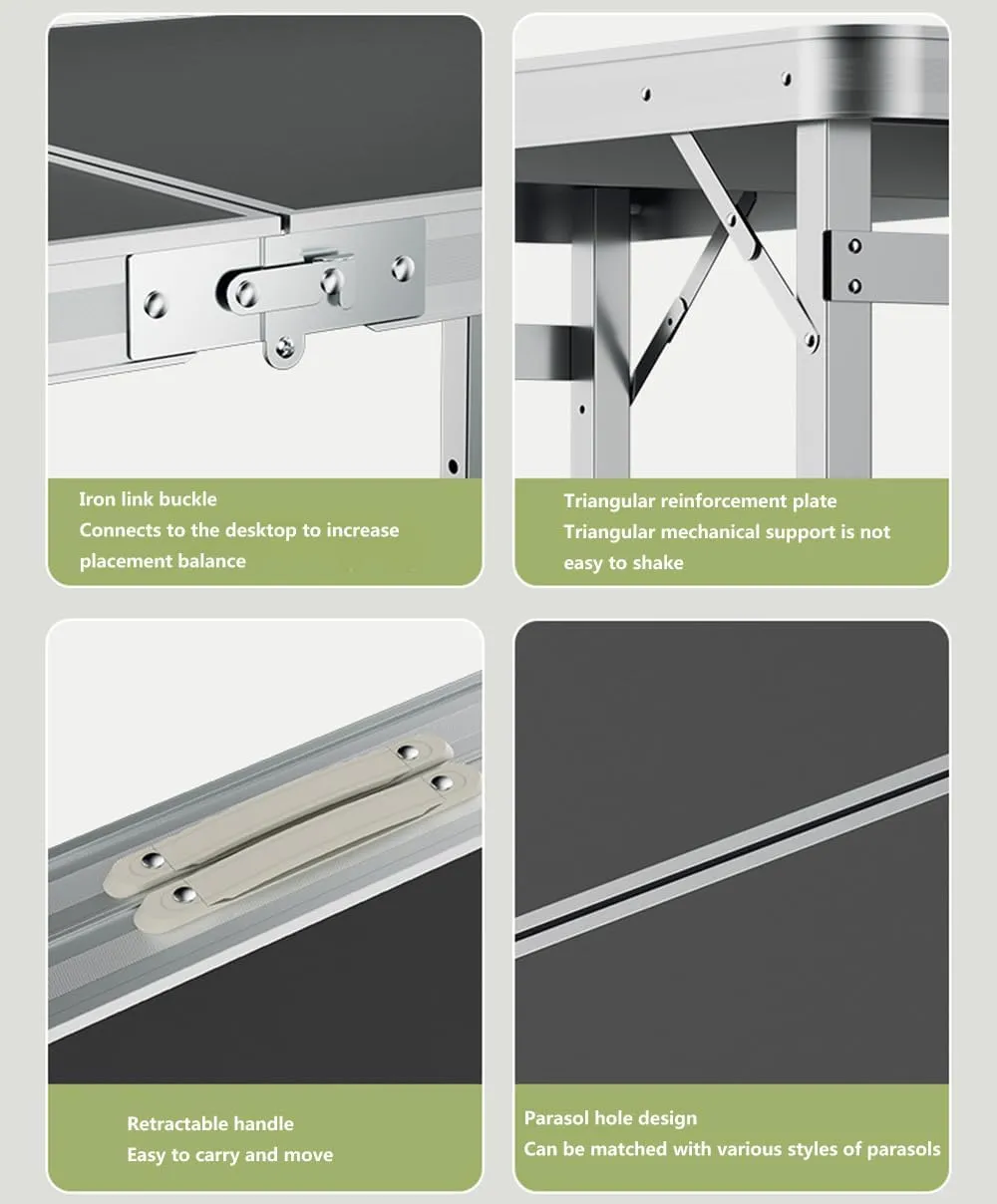 Iron link buckle
Connects to the desktop to increase placement balance

Triangular reinforcement plate
Triangular mechanical support is not easy to shake

Retractable handle
Easy to carry and move

Parasol hole design
Can be matched with various styles of parasols